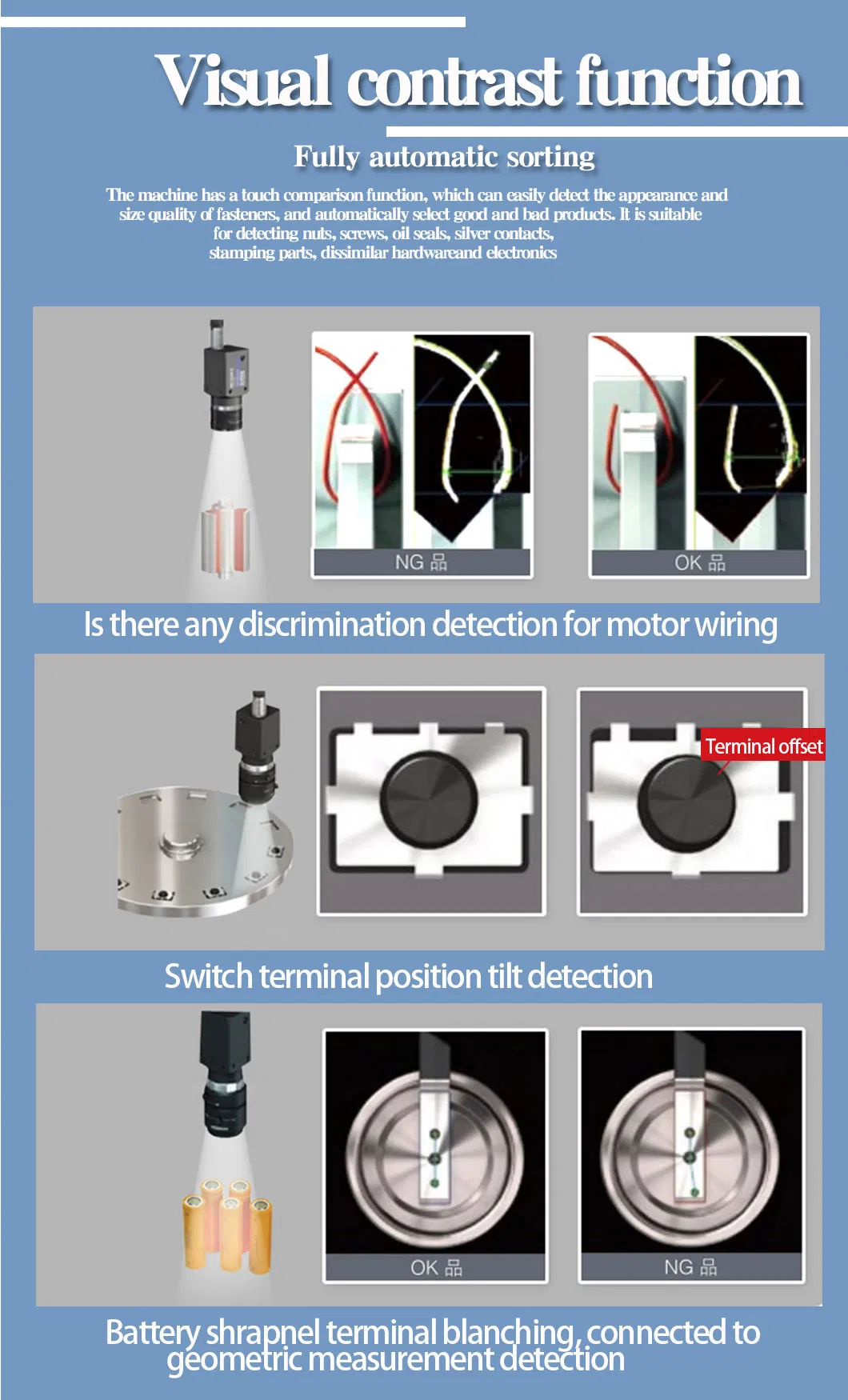 Visual contrast function

Fully automatic sorting

The machine has a touch comparison function, which can easily detect the appearance and size quality of fasteners, and automatically select good and bad products. It is suitable for detecting nuts, screws, oil seals, silver contacts, stamping parts, dissimilar hardwareand electronics

NG 品

OK 品

Is there any discrimination detection for motor wiring

Terminal offset

Switch terminal position tilt detection

OK 品

NG 品

Battery shrapnel terminal blanching, connected to geometric measurement detection